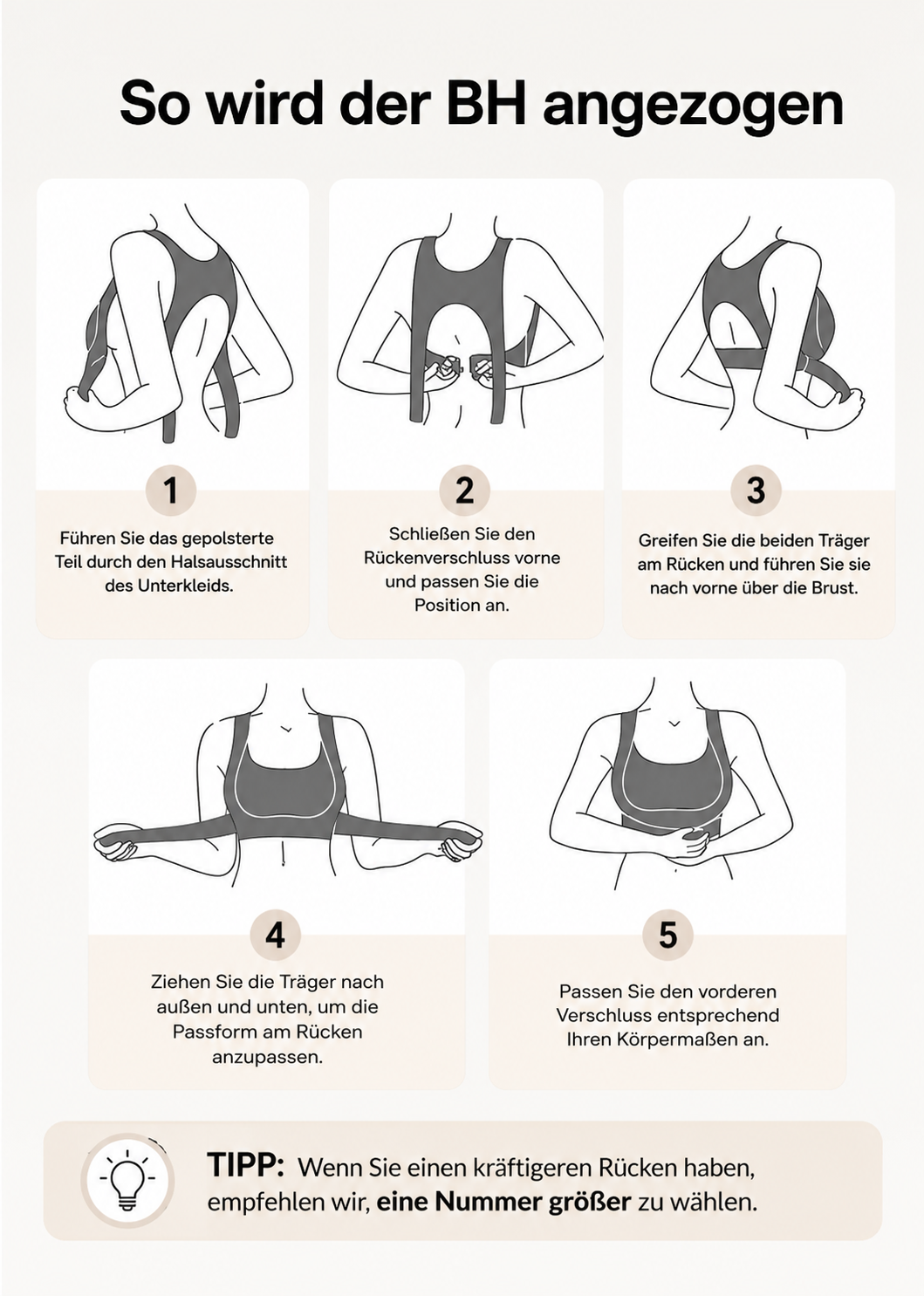 So wird der BH angezogen

1

Führen Sie das gepolsterte Teil durch den Halsausschnitt des Unterkleids.

2

Schließen Sie den Rückenverschluss vorne und passen Sie die Position an.

3

Greifen Sie die beiden Träger am Rücken und führen Sie sie nach vorne über die Brust.

4

Ziehen Sie die Träger nach außen und unten, um die Passform am Rücken anzupassen.

5

Passen Sie den vorderen Verschluss entsprechend Ihren Körpermaßen an.

TIPP: Wenn Sie einen kräftigeren Rücken haben, empfehlen wir, eine Nummer größer zu wählen.